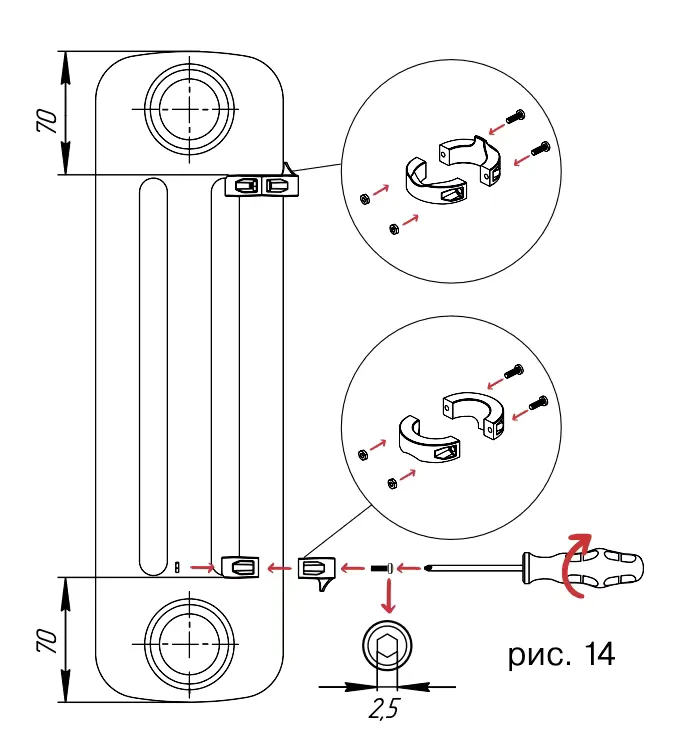 70

70

рис. 14

2,5